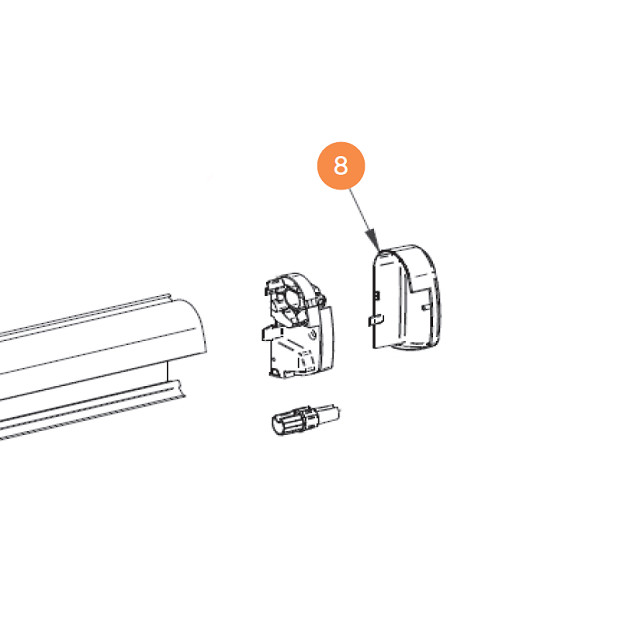 8